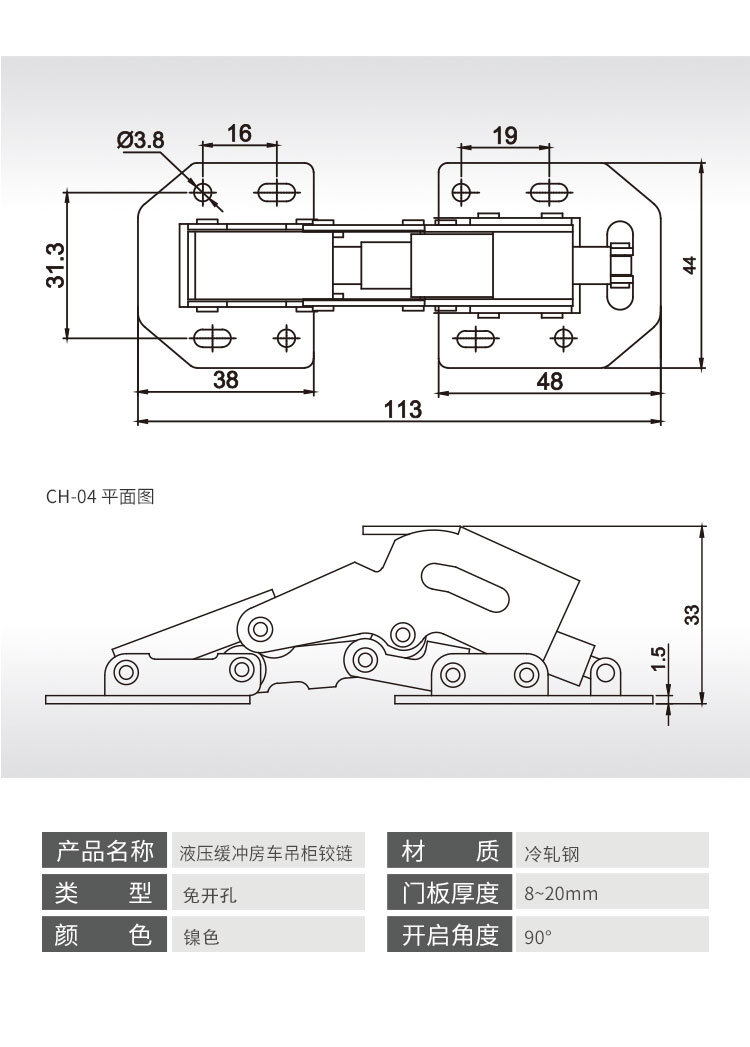 Ø3.8
16
19
31.3
44
38
48
113

CH-04 平面图

33
1.5

| 产品名称 | 液压缓冲房车吊柜铰链 | 材　质 | 冷轧钢 |
|---|---|---|---|
| 类　型 | 免开孔 | 门板厚度 | 8~20mm |
| 颜　色 | 镍色 | 开启角度 | 90° |